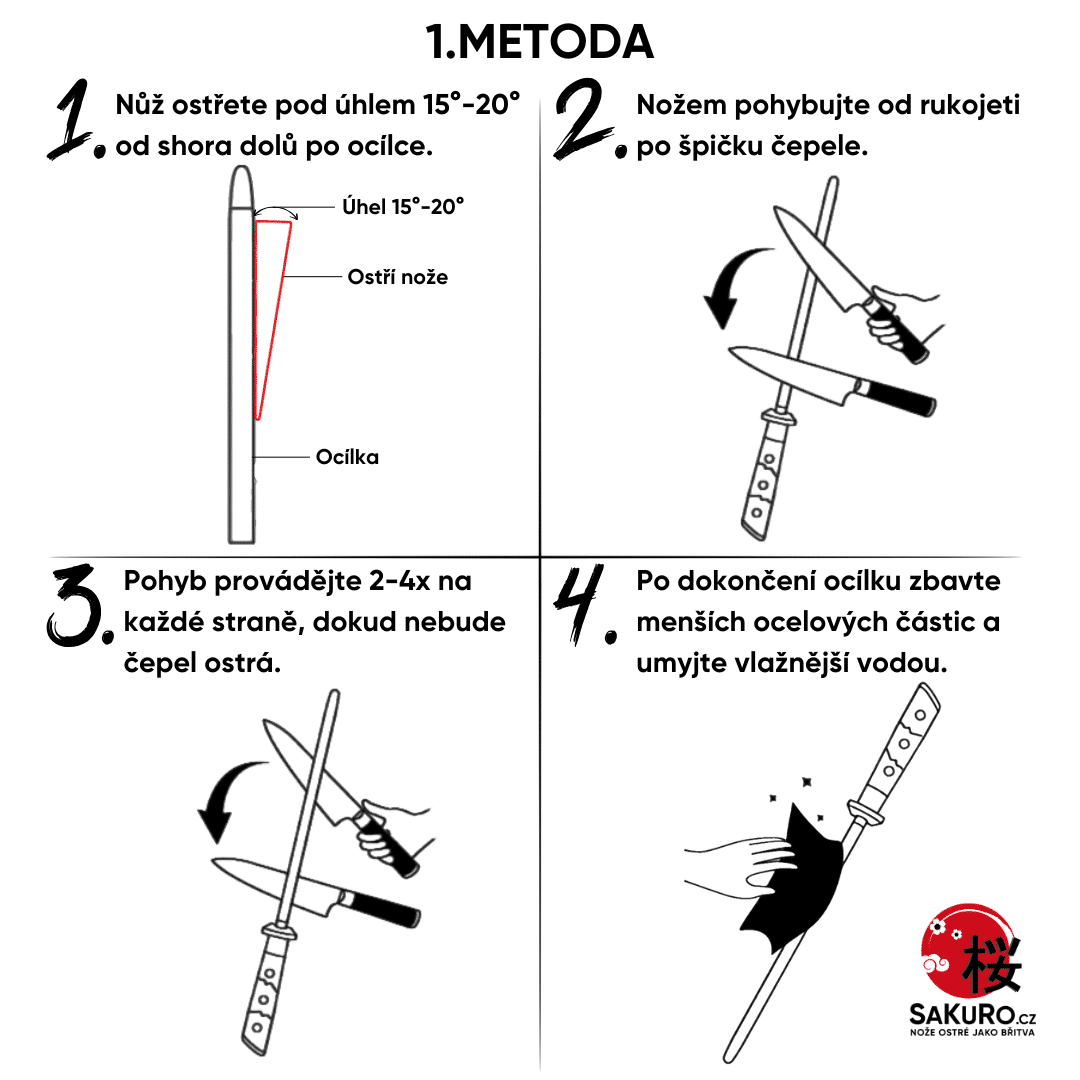 1.METODA

1. Nůž ostřete pod úhlem 15°-20° od shora dolů po ocílce.

Úhel 15°-20°

Ostří nože

Ocílka

2. Nožem pohybujte od rukojeti po špičku čepele.

3. Pohyb provádějte 2-4x na každé straně, dokud nebude čepel ostrá.

4. Po dokončení ocílku zbavte menších ocelových částic a umyjte vlažnější vodou.

桜

SAKURO.cz
NOŽE OSTRÉ JAKO BŘITVA